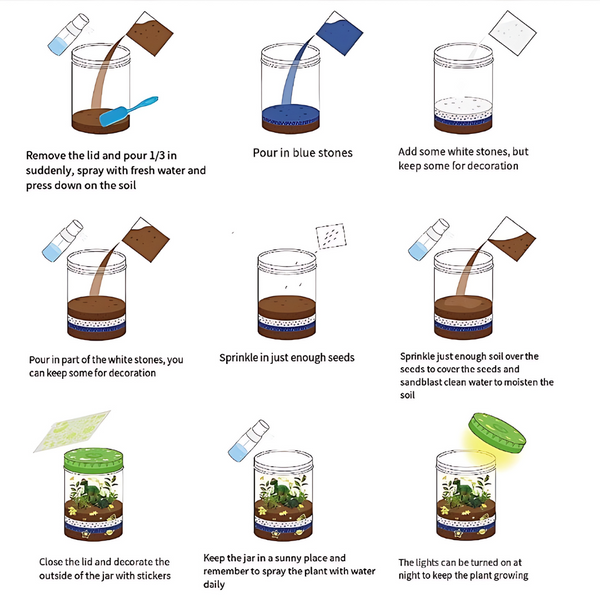 Remove the lid and pour 1/3 in suddenly, spray with fresh water and press down on the soil

Pour in blue stones

Add some white stones, but keep some for decoration

Pour in part of the white stones, you can keep some for decoration

Sprinkle in just enough seeds

Sprinkle just enough soil over the seeds to cover the seeds and sandblast clean water to moisten the soil

Close the lid and decorate the outside of the jar with stickers

Keep the jar in a sunny place and remember to spray the plant with water daily

The lights can be turned on at night to keep the plant growing