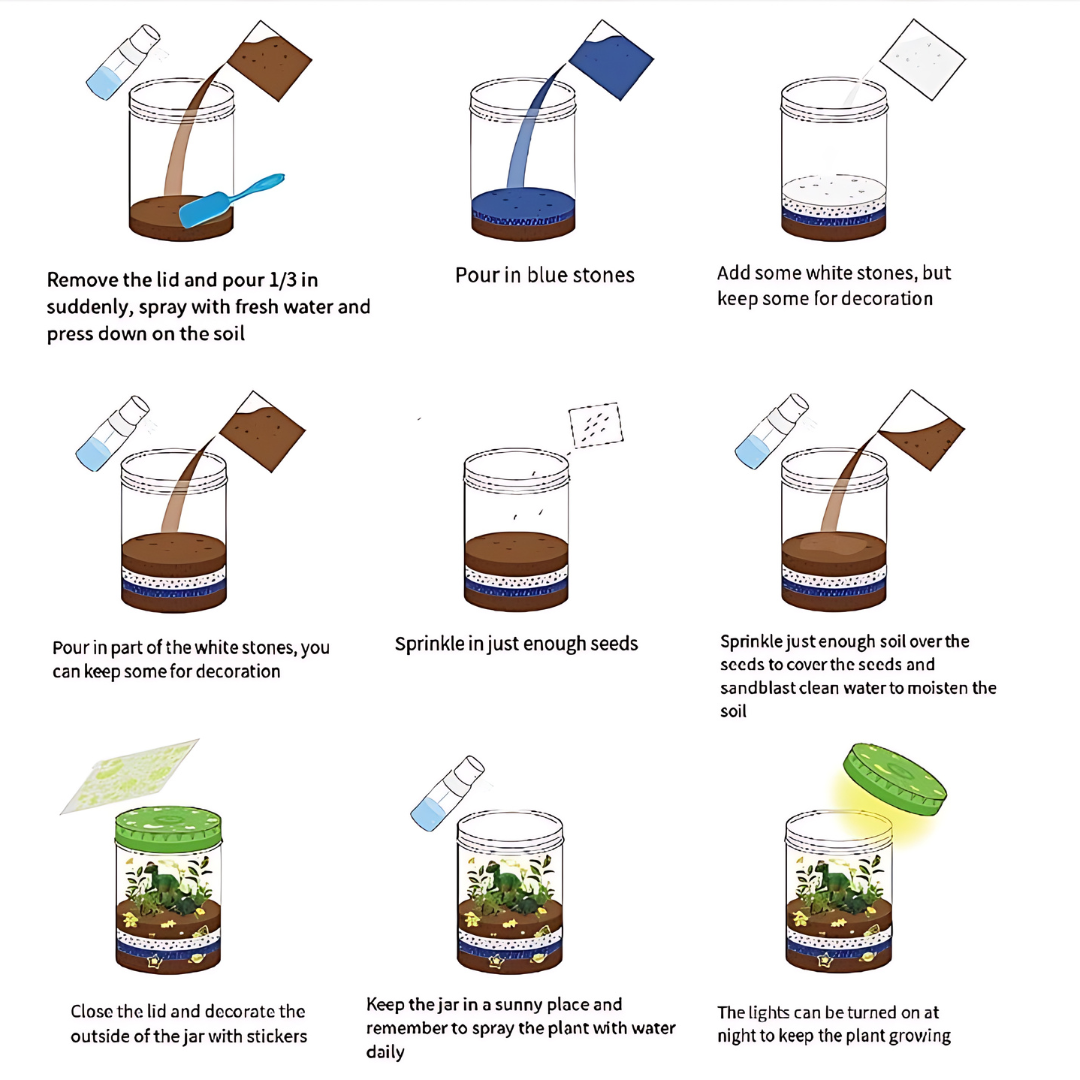 Remove the lid and pour 1/3 in suddenly, spray with fresh water and press down on the soil

Pour in blue stones

Add some white stones, but keep some for decoration

Pour in part of the white stones, you can keep some for decoration

Sprinkle in just enough seeds

Sprinkle just enough soil over the seeds to cover the seeds and sandblast clean water to moisten the soil

Close the lid and decorate the outside of the jar with stickers

Keep the jar in a sunny place and remember to spray the plant with water daily

The lights can be turned on at night to keep the plant growing