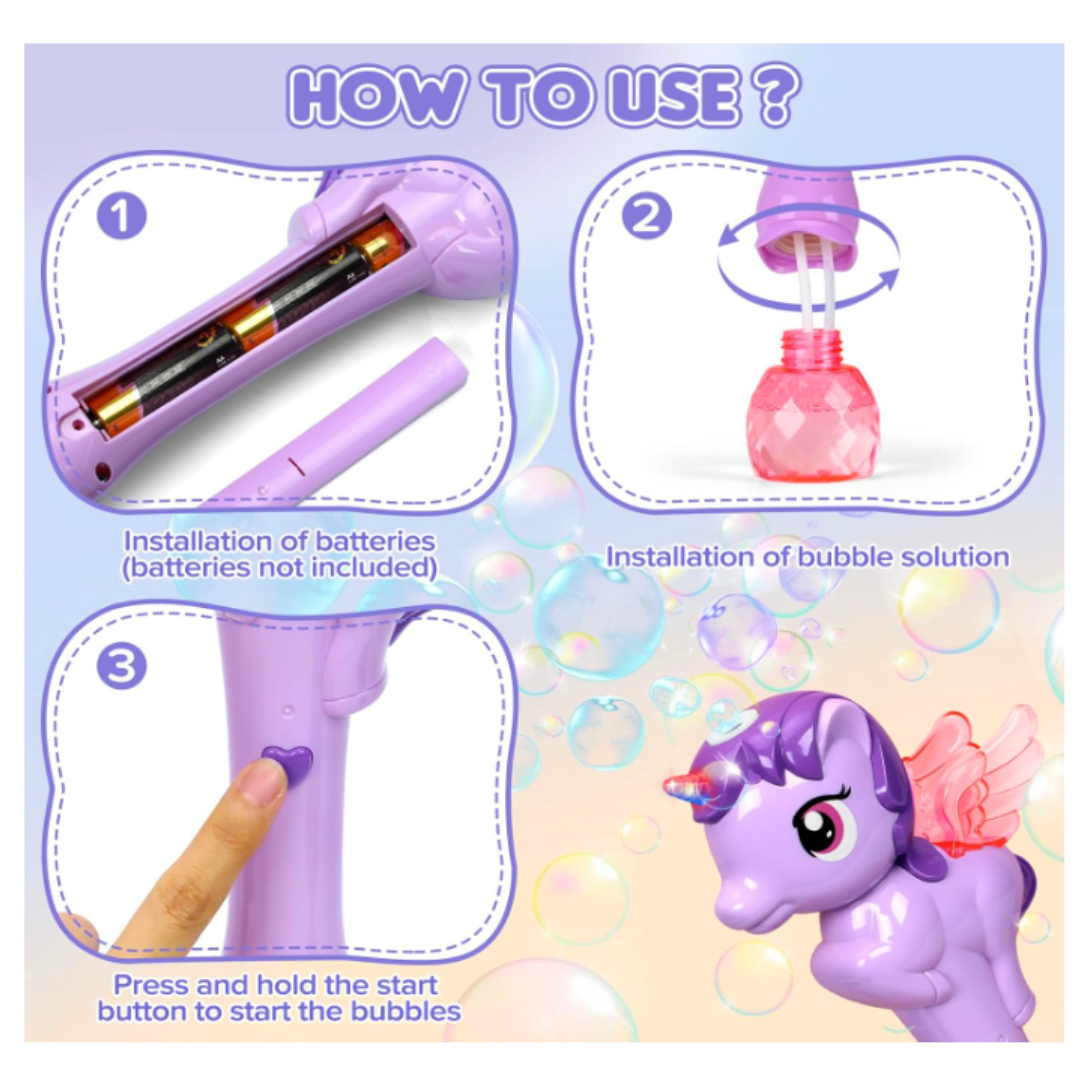 HOW TO USE ?

1

Installation of batteries (batteries not included)

2

Installation of bubble solution

3

Press and hold the start button to start the bubbles