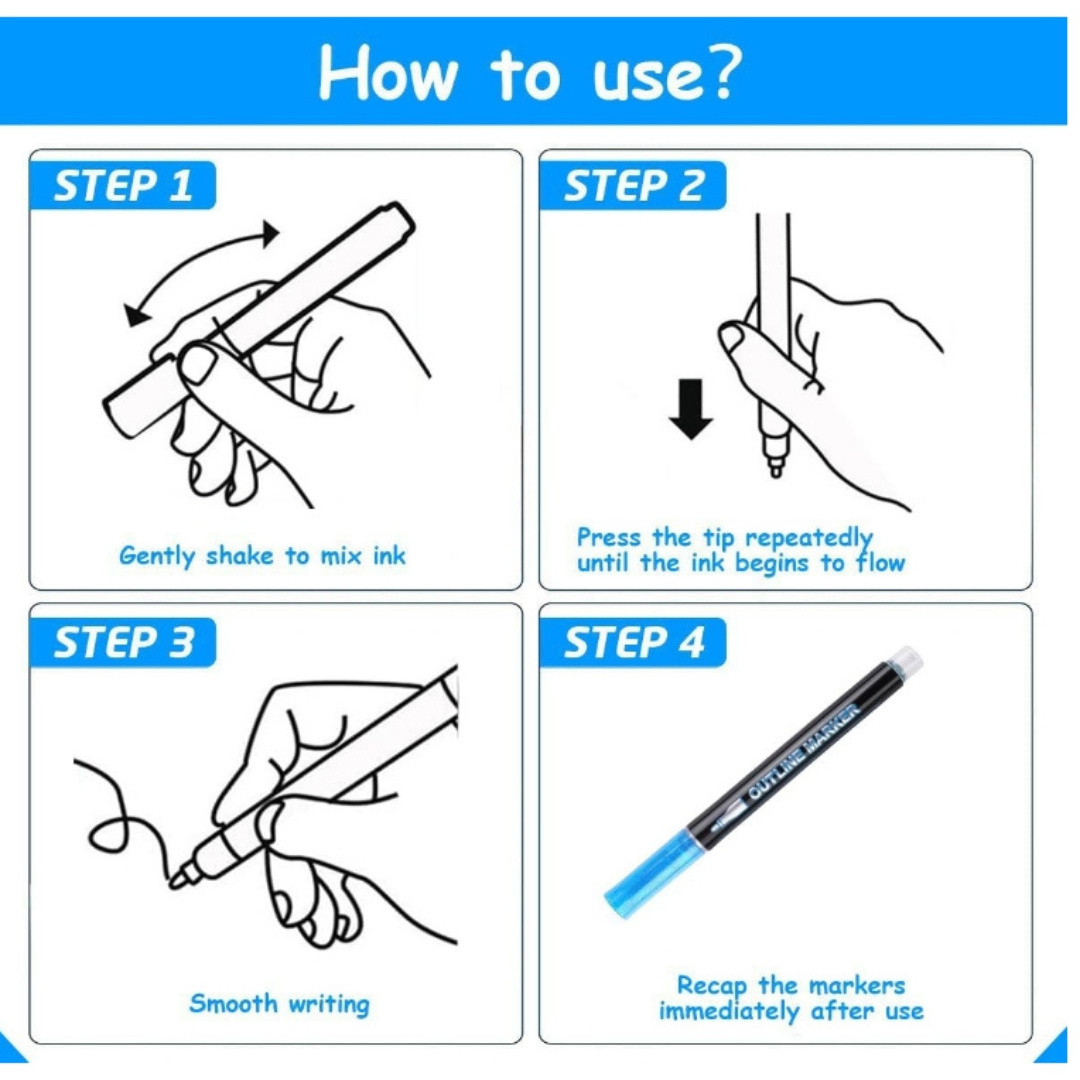 How to use?

STEP 1

Gently shake to mix ink

STEP 2

Press the tip repeatedly until the ink begins to flow

STEP 3

Smooth writing

STEP 4

OUTLINE MARKER

Recap the markers immediately after use