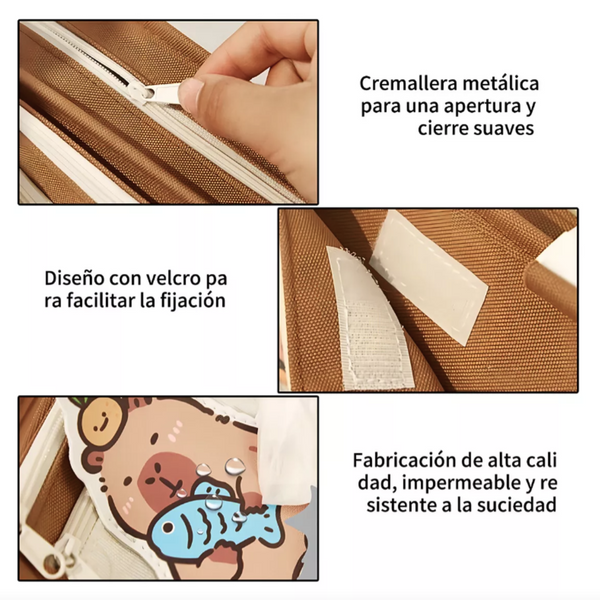 Cremallera metálica para una apertura y cierre suaves

Diseño con velcro pa ra facilitar la fijación

Fabricación de alta cali dad, impermeable y re sistente a la suciedad