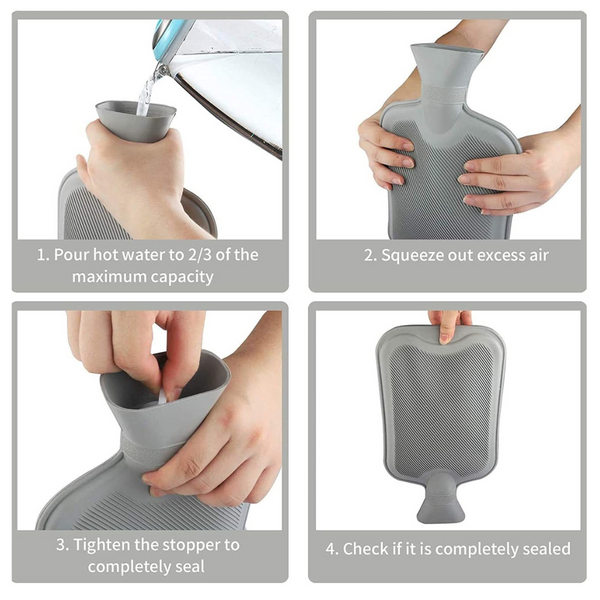 1. Pour hot water to 2/3 of the maximum capacity

2. Squeeze out excess air

3. Tighten the stopper to completely seal

4. Check if it is completely sealed