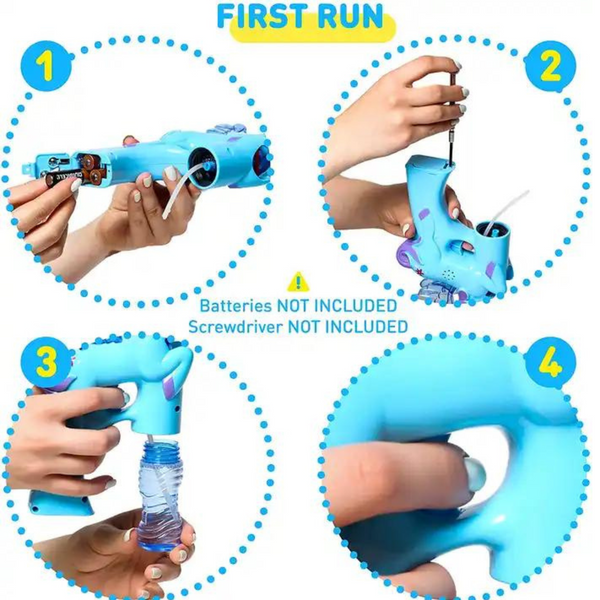 FIRST RUN

1

2

Batteries NOT INCLUDED
Screwdriver NOT INCLUDED

3

4