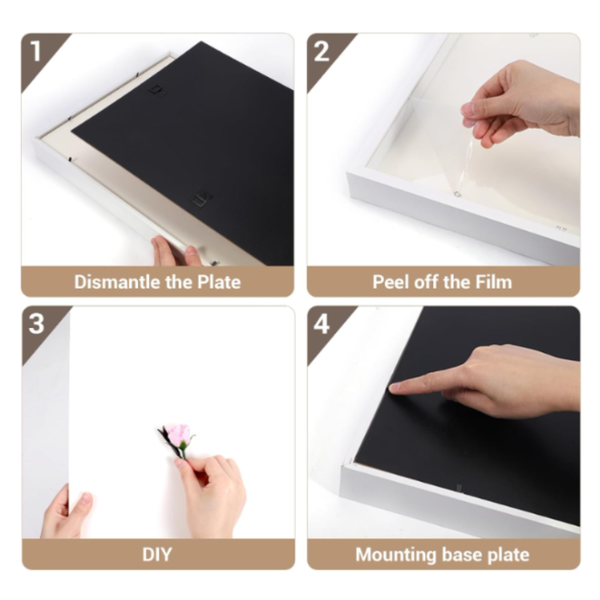 1

Dismantle the Plate

2

Peel off the Film

3

DIY

4

Mounting base plate